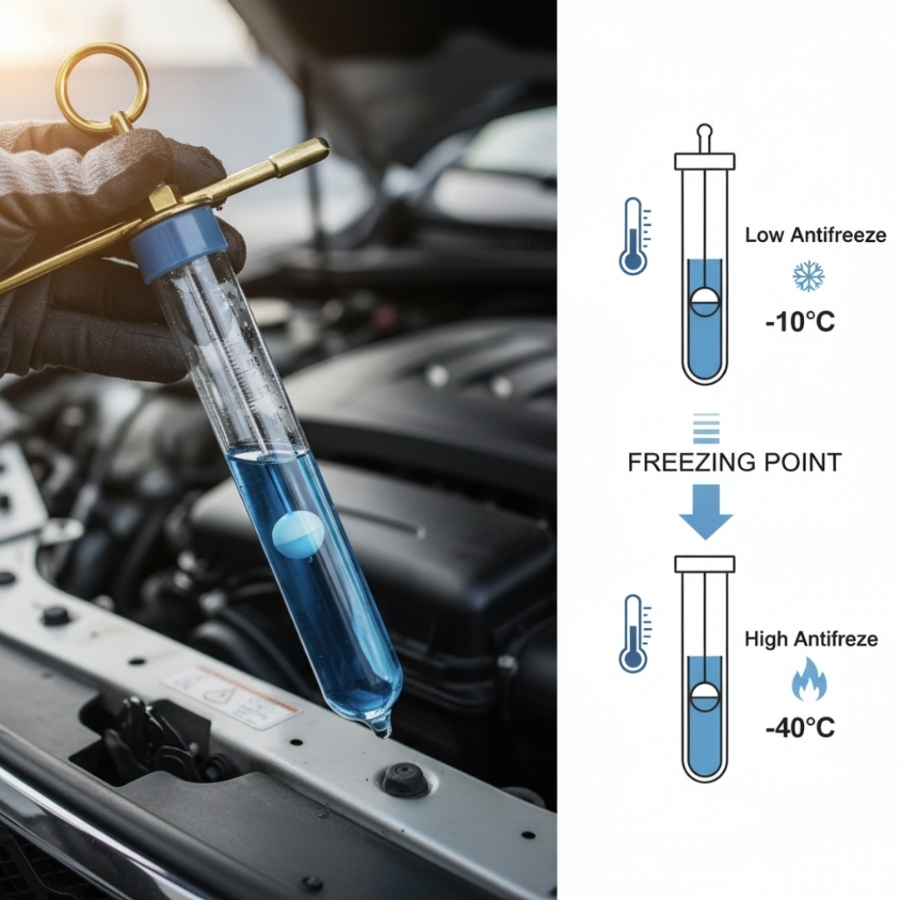 Low Antifreeze

-10°C

FREEZING POINT

High Antifreeze

-40°C