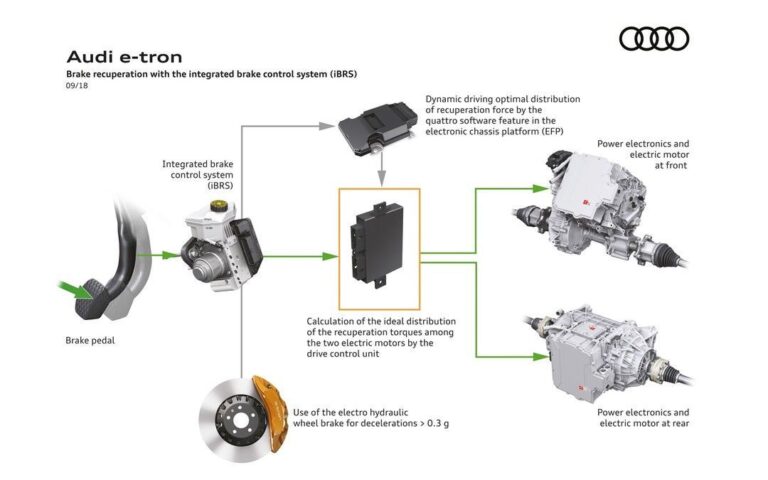 Audi e-tron

Brake recuperation with the integrated brake control system (iBRS)

09/18

Dynamic driving optimal distribution of recuperation force by the quattro software feature in the electronic chassis platform (EFP)

Integrated brake control system (iBRS)

Power electronics and electric motor at front

Brake pedal

Calculation of the ideal distribution of the recuperation torques among the two electric motors by the drive control unit

Use of the electro hydraulic wheel brake for decelerations > 0.3 g

Power electronics and electric motor at rear